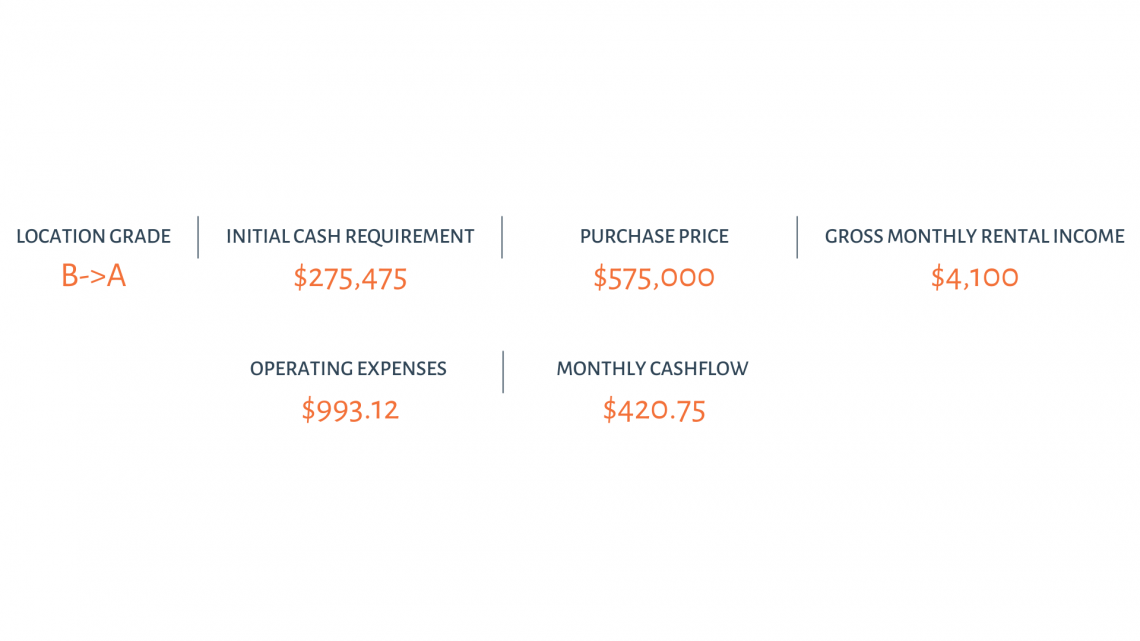 LOCATION GRADE
B->A

INITIAL CASH REQUIREMENT
$275,475

PURCHASE PRICE
$575,000

GROSS MONTHLY RENTAL INCOME
$4,100

OPERATING EXPENSES
$993.12

MONTHLY CASHFLOW
$420.75